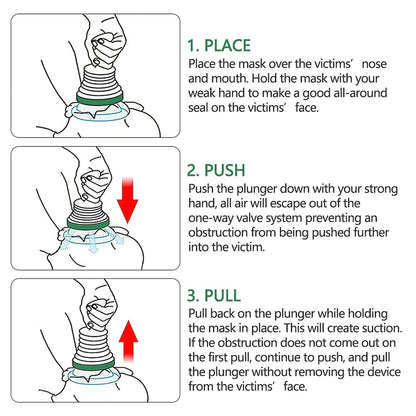 1. PLACE
Place the mask over the victims’ nose and mouth. Hold the mask with your weak hand to make a good all-around seal on the victims’ face.

2. PUSH
Push the plunger down with your strong hand, all air will escape out of the one-way valve system preventing an obstruction from being pushed further into the victim.

3. PULL
Pull back on the plunger while holding the mask in place. This will create suction. If the obstruction does not come out on the first pull, continue to push, and pull the plunger without removing the device from the victims’ face.